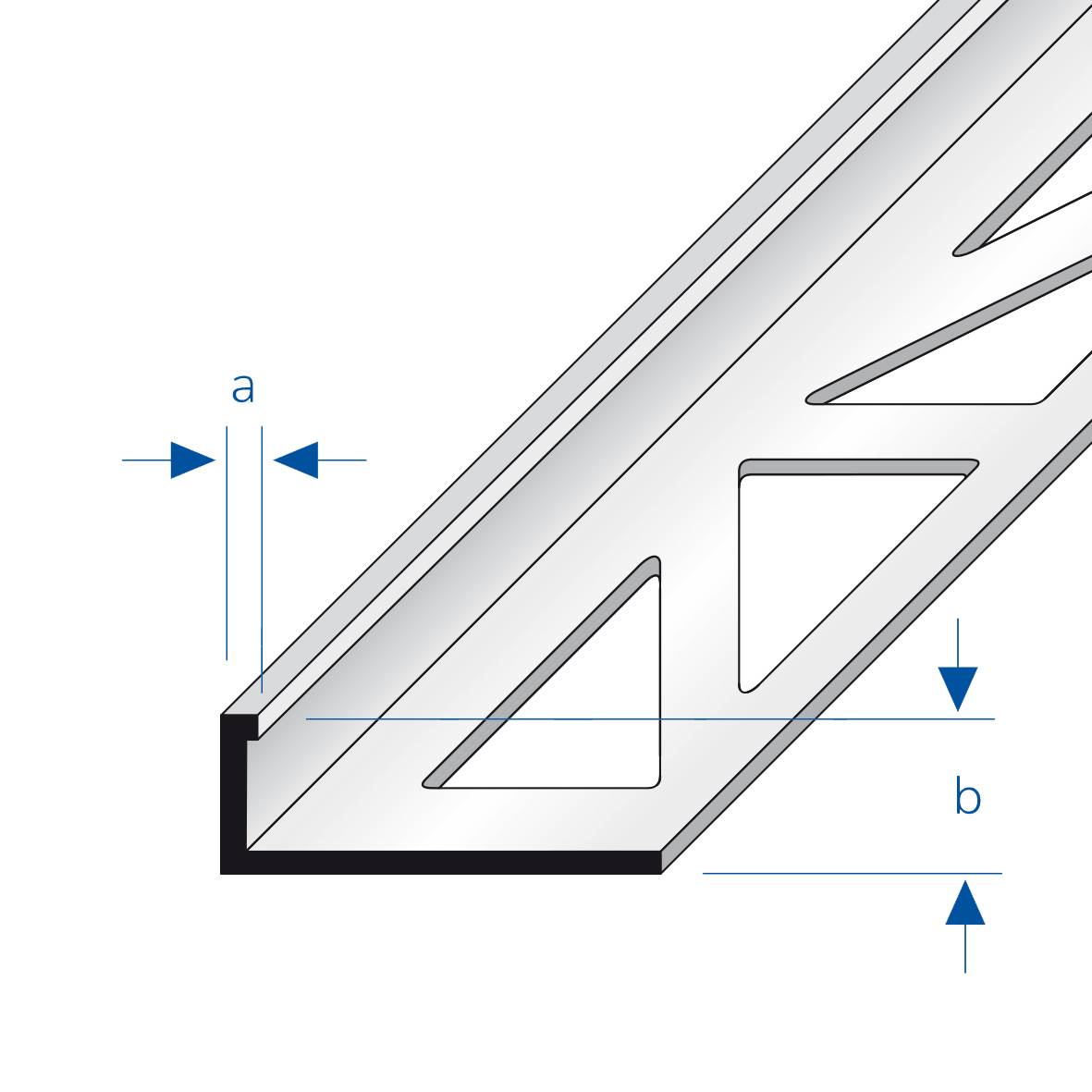 a

b